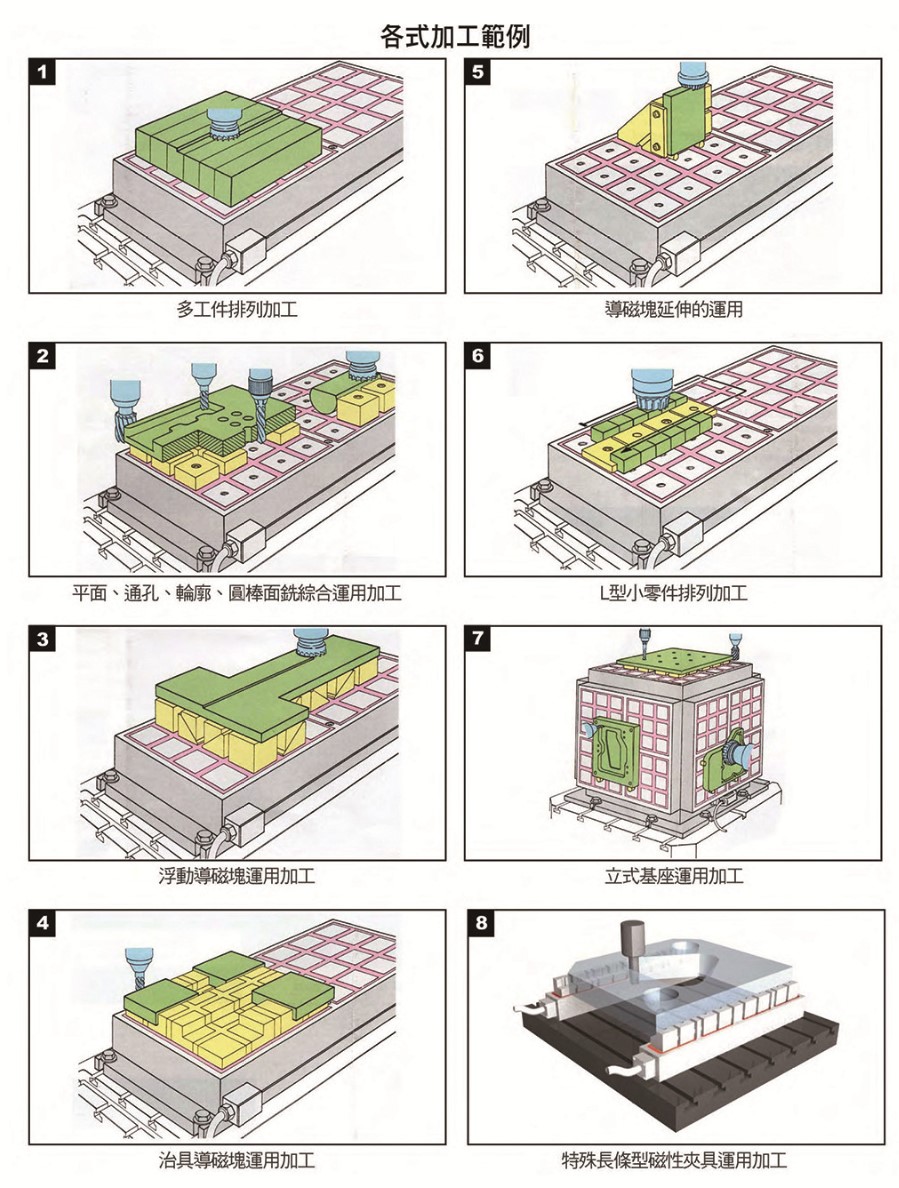 各式加工範例

1

多工件排列加工

2

平面、通孔、輪廓、圓棒面銑綜合運用加工

3

浮動導磁塊運用加工

4

治具導磁塊運用加工

5

導磁塊延伸的運用

6

L型小零件排列加工

7

立式基座運用加工

8

特殊長條型磁性夾具運用加工